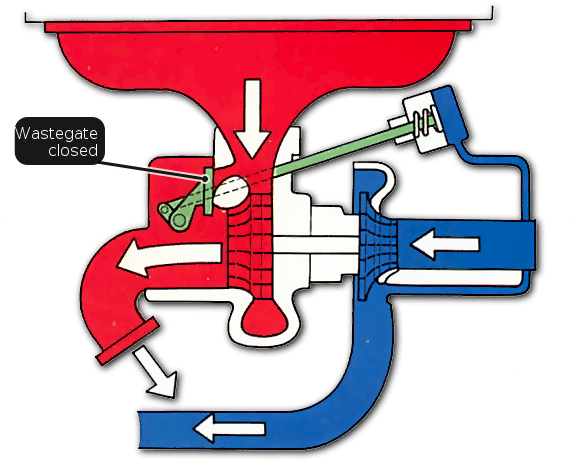 Wastegate closed