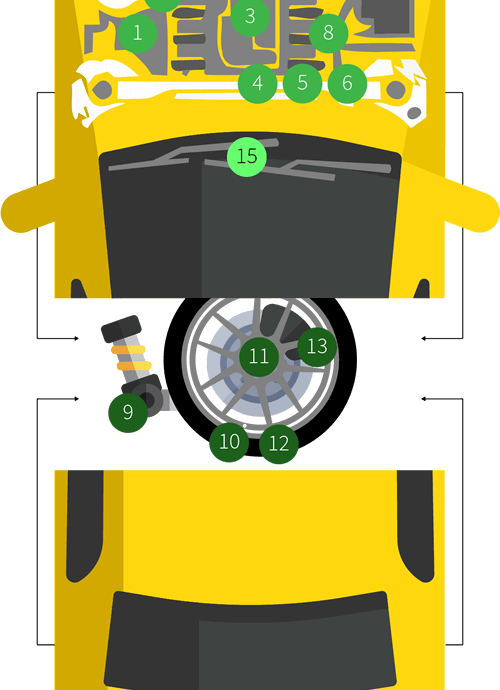 1
3
8
4
5
6
15
11
13
9
10
12