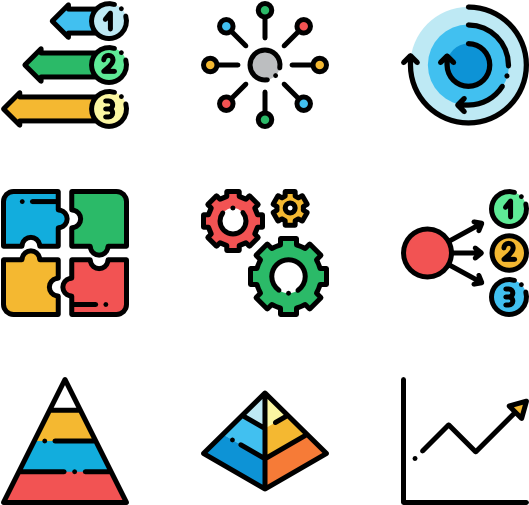 1
2
3

1
2
3