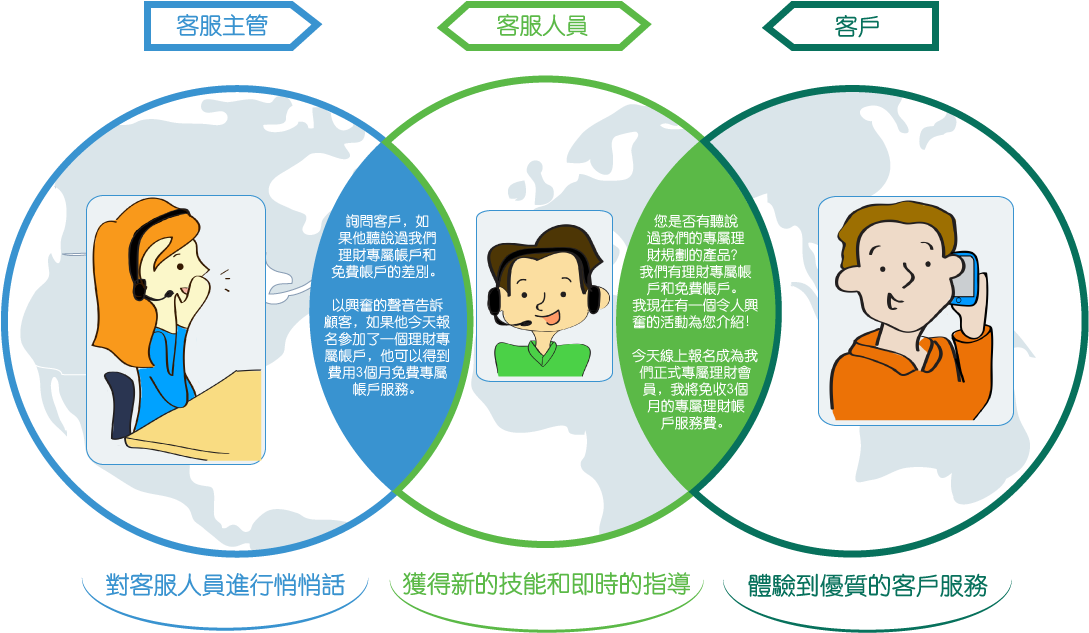 客服主管

客服人員

客戶

詢問客戶，如果他聽說過我們理財專屬帳戶和免費帳戶的差別。

以興奮的聲音告訴顧客，如果他今天報名參加了一個理財專屬帳戶，他可以得到費用3個月免費專屬帳戶服務。

您是否有聽說過我們的專屬理財規劃的產品？我們有理財專屬帳戶和免費帳戶。我現在有一個令人興奮的活動為您介紹！

今天線上報名成為我們正式專屬理財會員，我將免收3個月的專屬理財帳戶服務費。

對客服人員進行悄悄話

獲得新的技能和即時的指導

體驗到優質的客戶服務