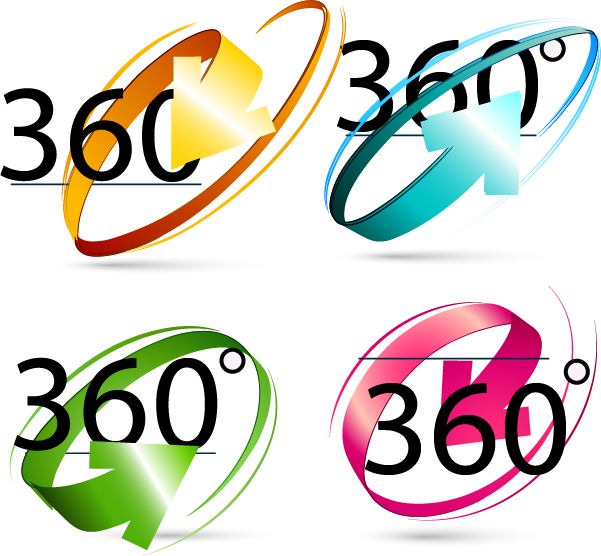 360

360°

360°

360°