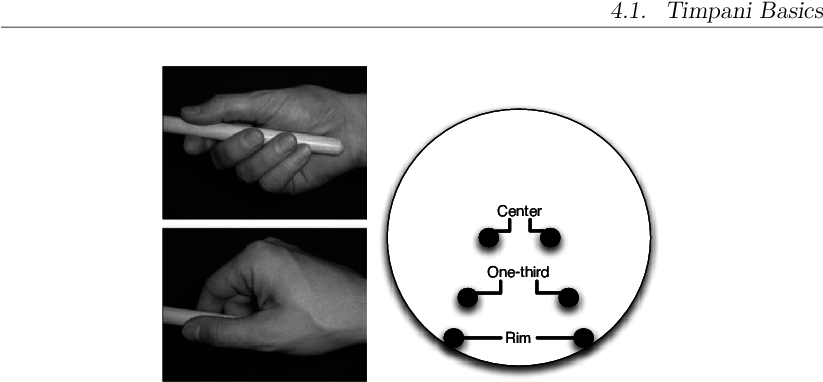 4.1. Timpani Basics

Center

One-third

Rim