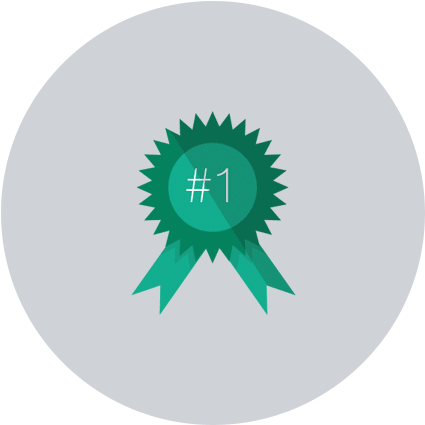 #1