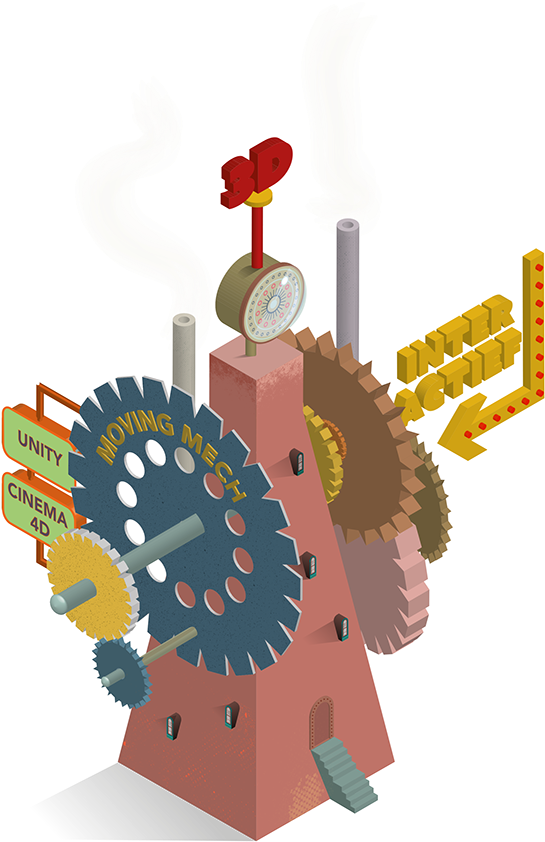 3D

INTER
ACTIEF

UNITY

CINEMA
4D

MOVING MECH