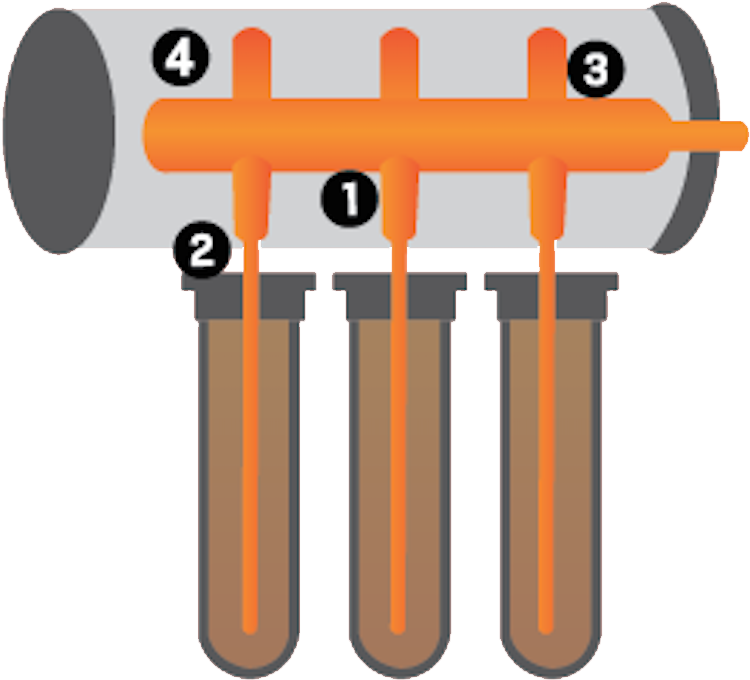 4
3
1
2