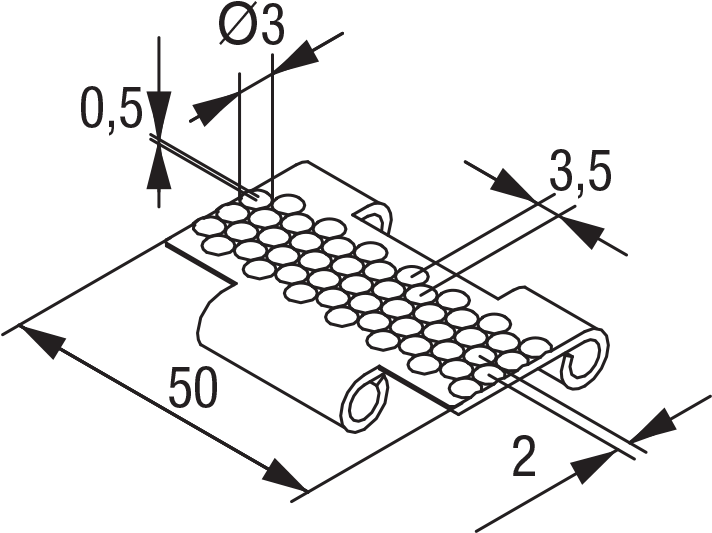 Ø3
0,5
3,5
50
2