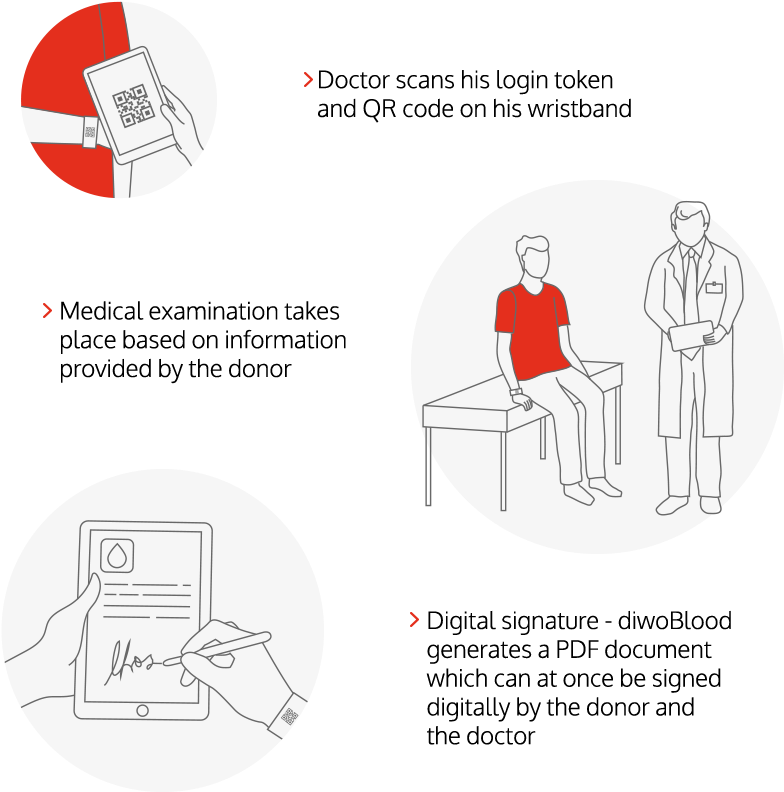 › Doctor scans his login token and QR code on his wristband

› Medical examination takes place based on information provided by the donor

› Digital signature - diwoBlood generates a PDF document which can at once be signed digitally by the donor and the doctor