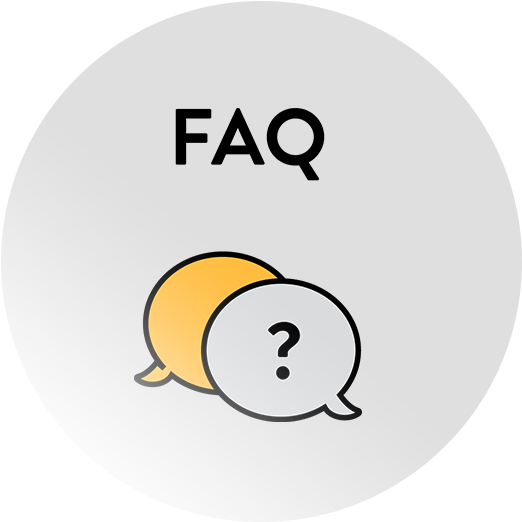 FAQ

?