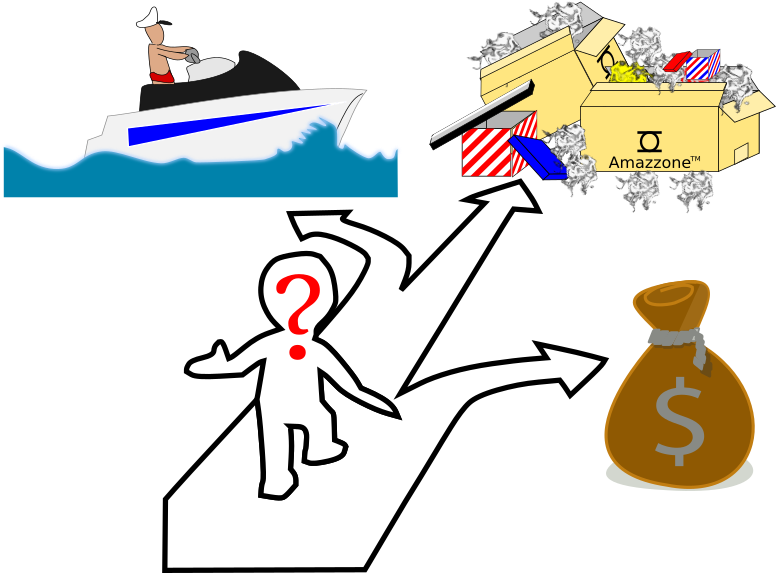 Amazzone™

?

$