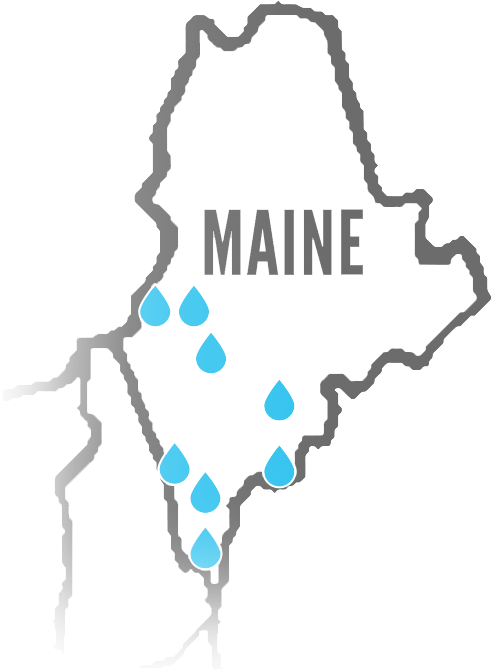 MAINE