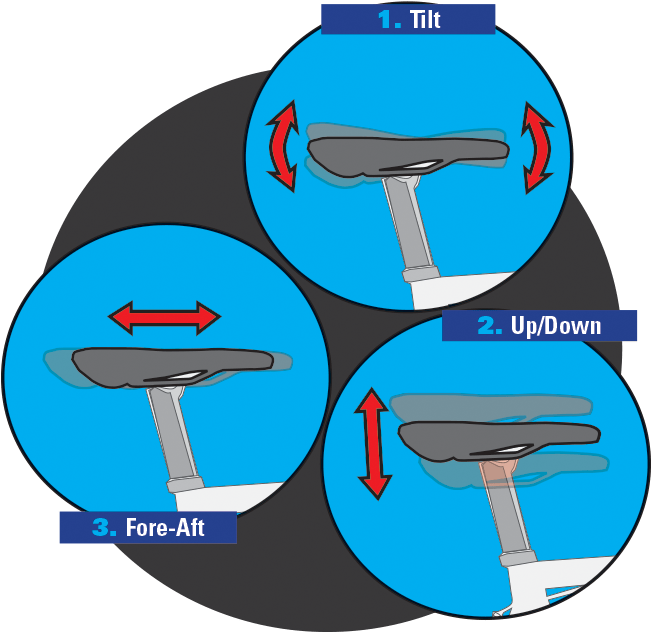 1. Tilt

2. Up/Down

3. Fore-Aft