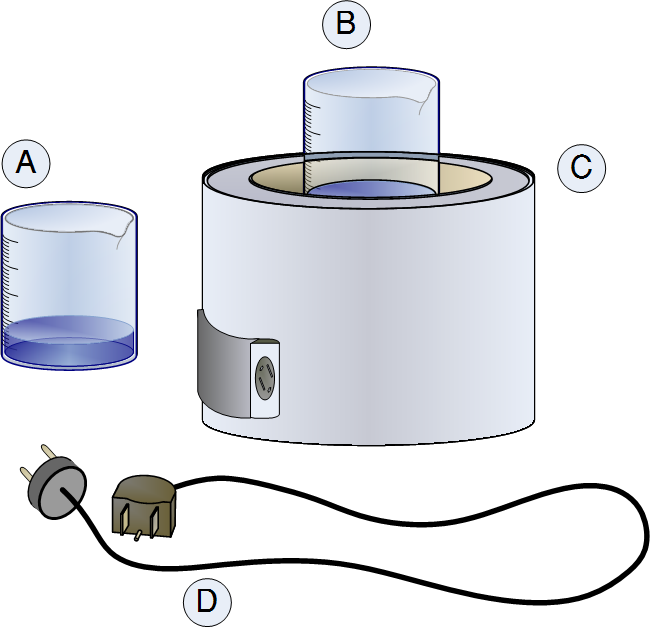 B

A

C

D