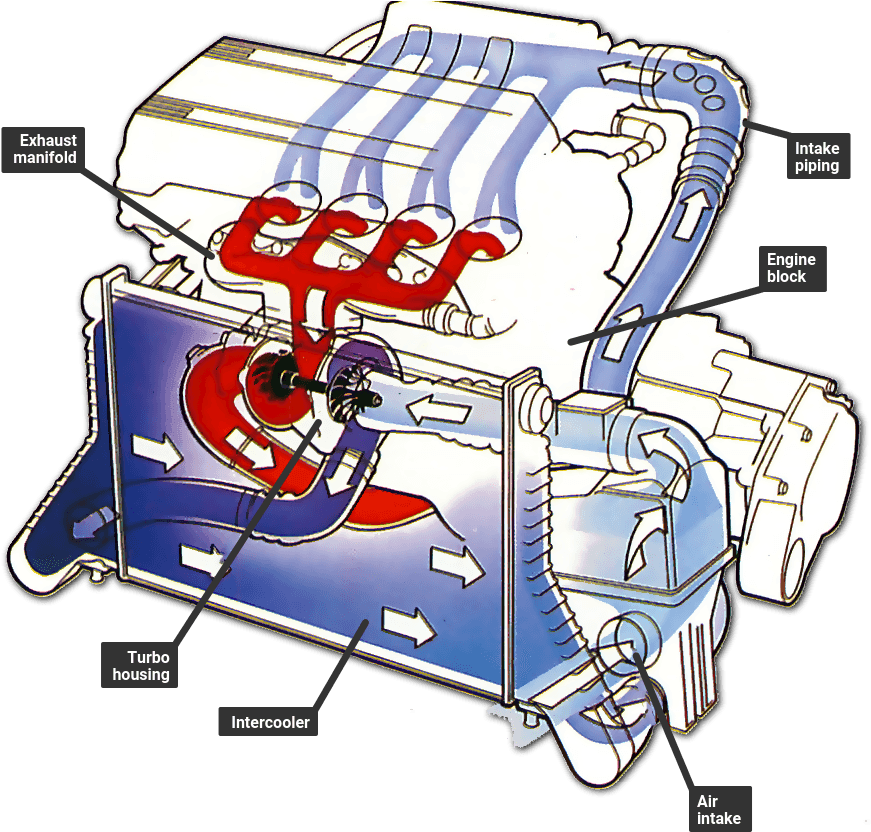 Exhaust manifold

Intake piping

Engine block

Turbo housing

Intercooler

Air intake