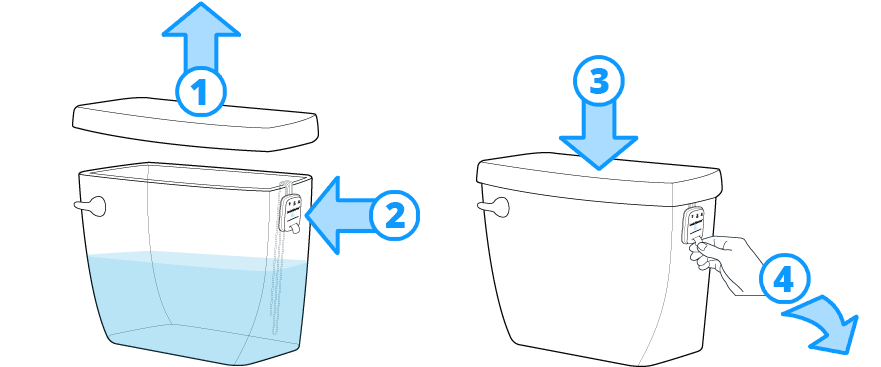 1
2
3
4