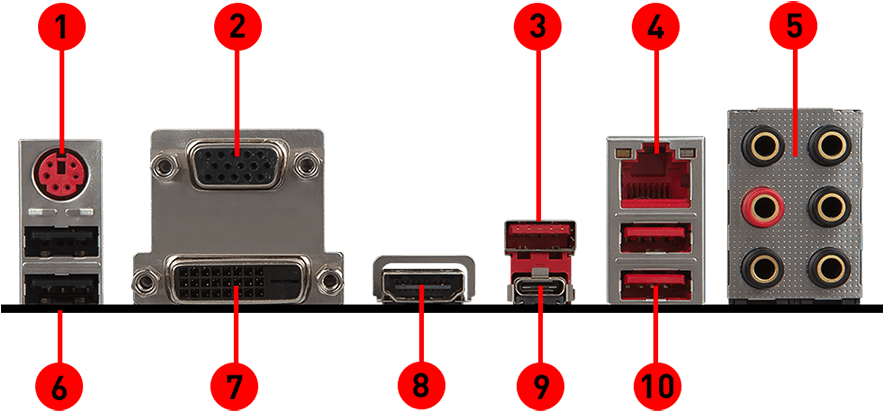 1
2
3
4
5
6
7
8
9
10