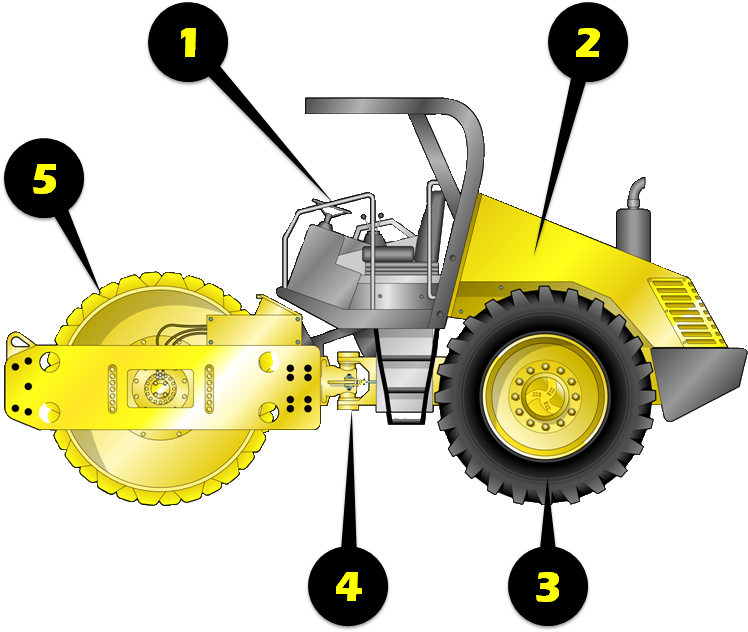 1
2
5
4
3