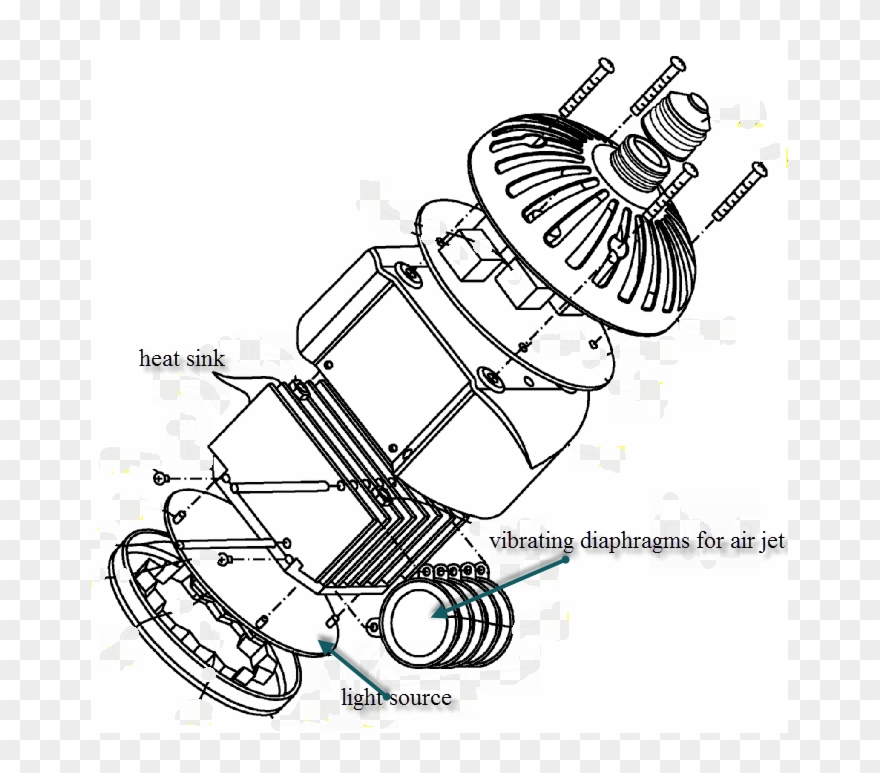 heat sink

vibrating diaphragms for air jet

light source