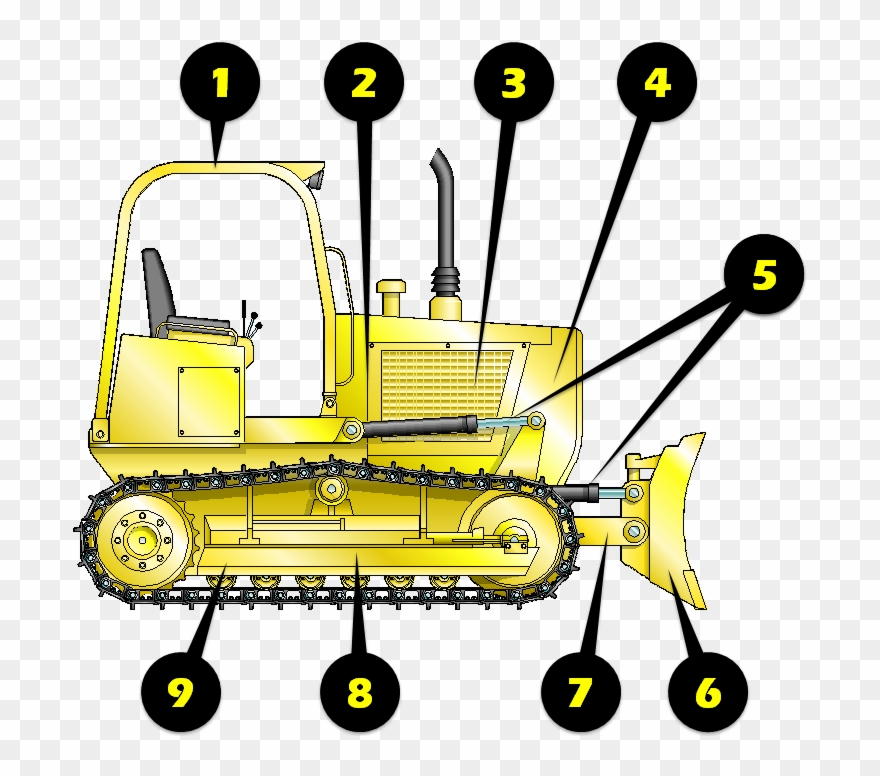 1
2
3
4
5
9
8
7
6