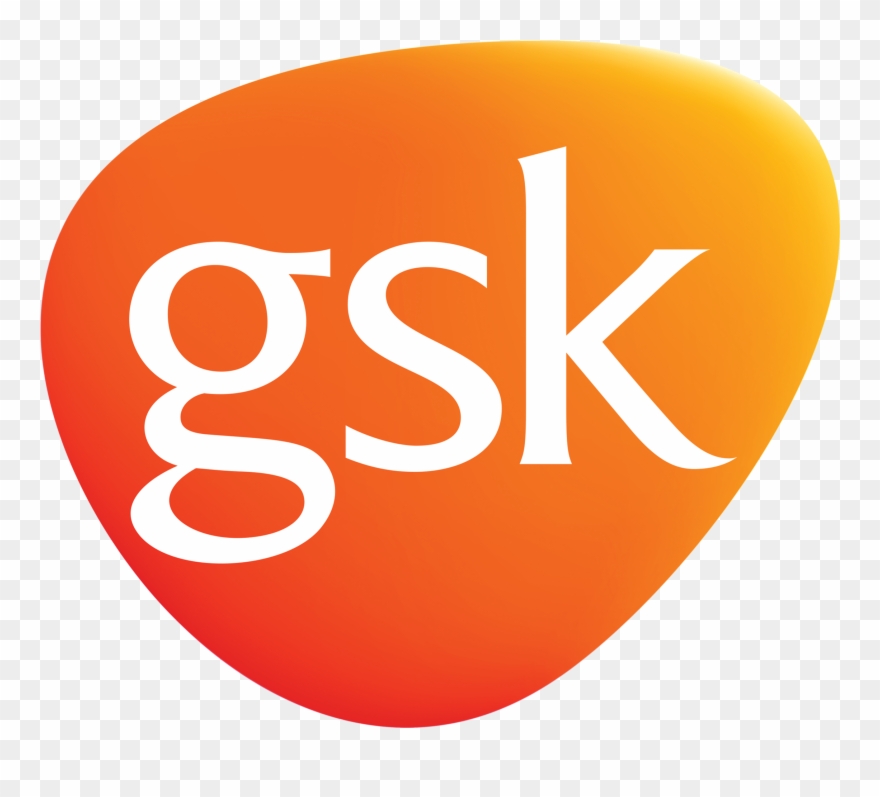 gsk