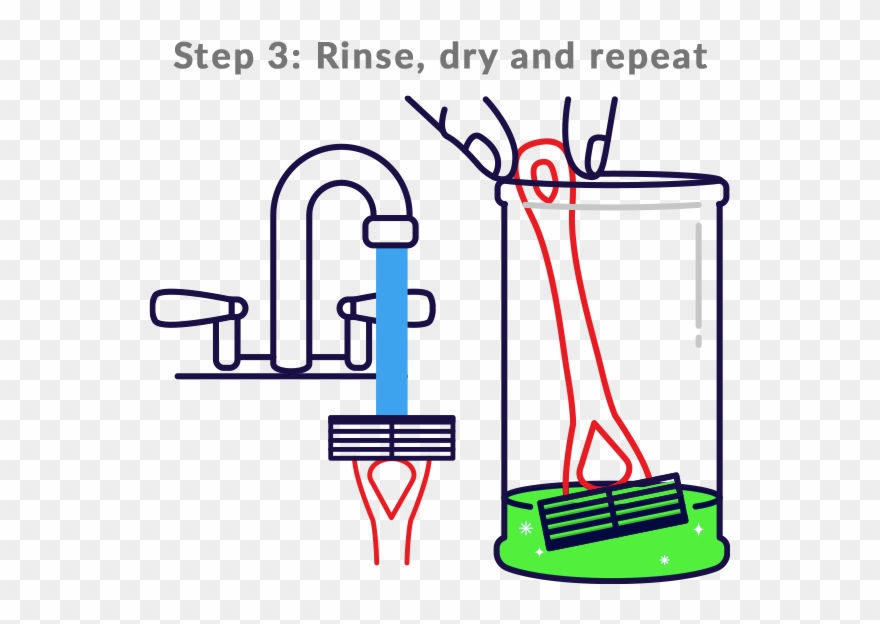 Step 3: Rinse, dry and repeat