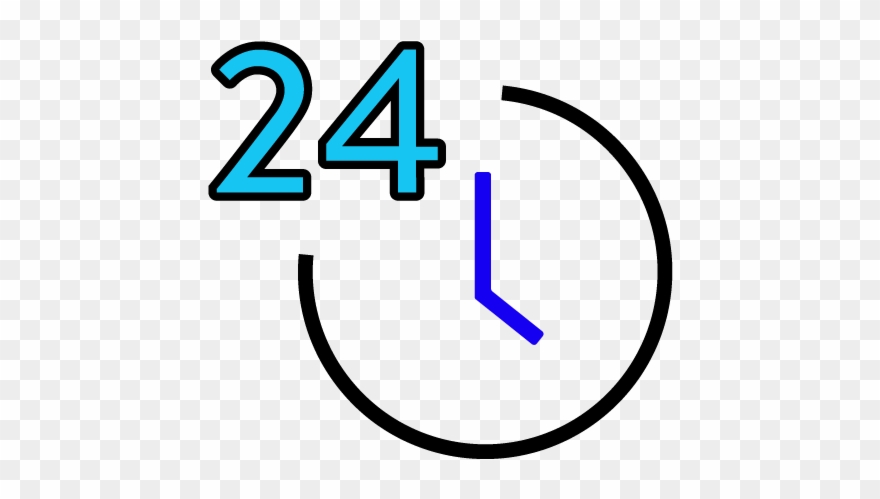 24