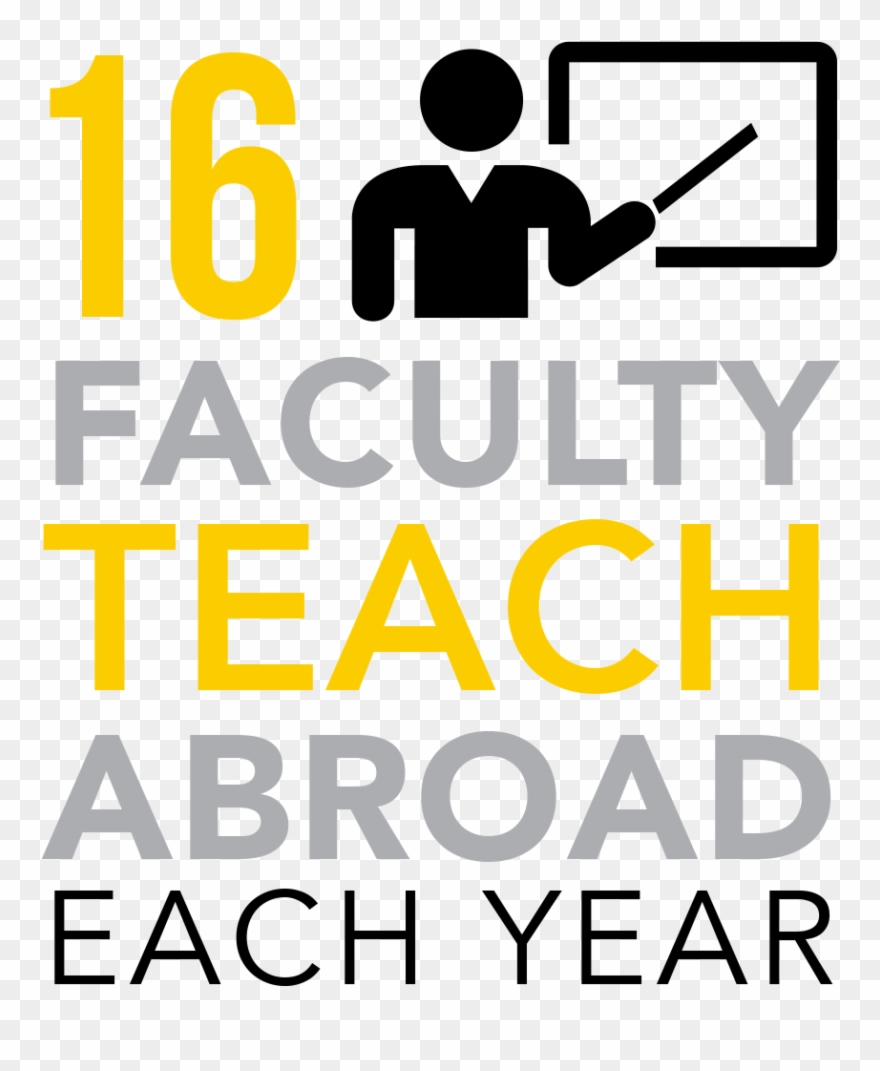 16
FACULTY
TEACH
ABROAD
EACH YEAR