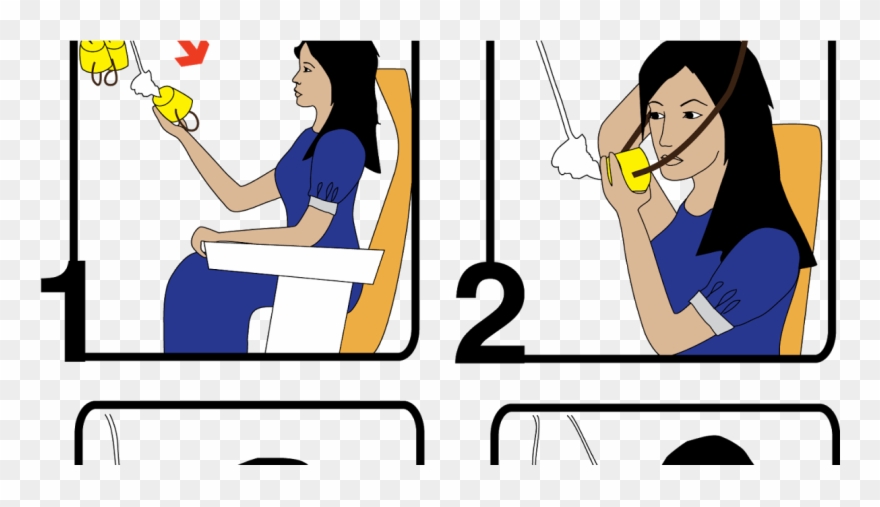 1

2