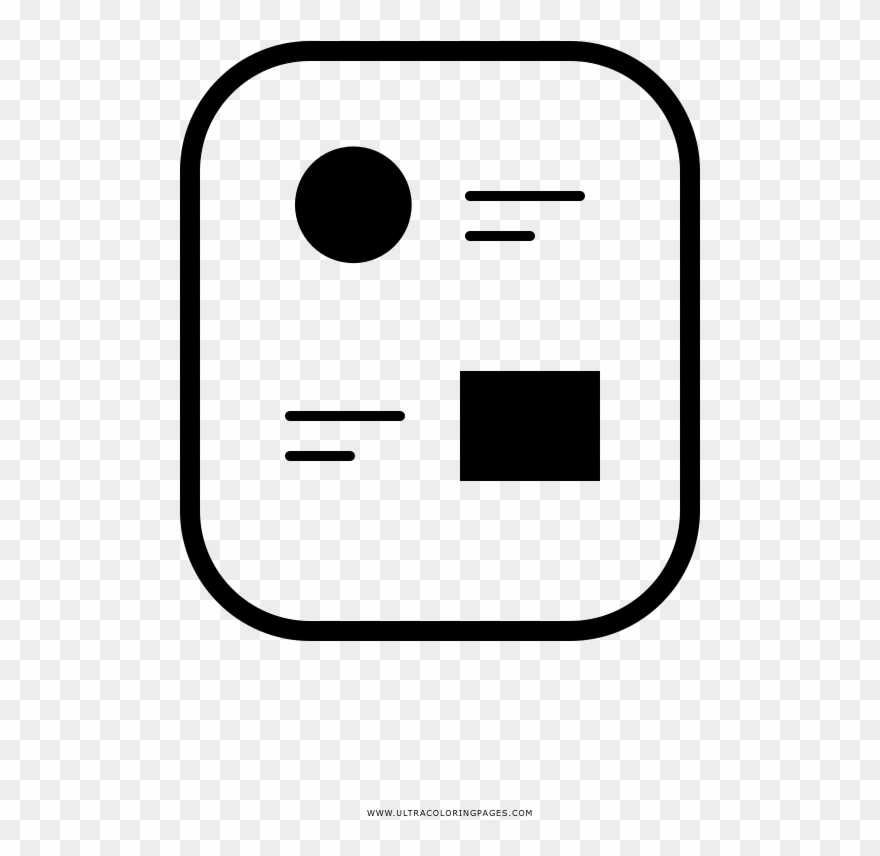 WWW.ULTRACOLORINGPAGES.COM