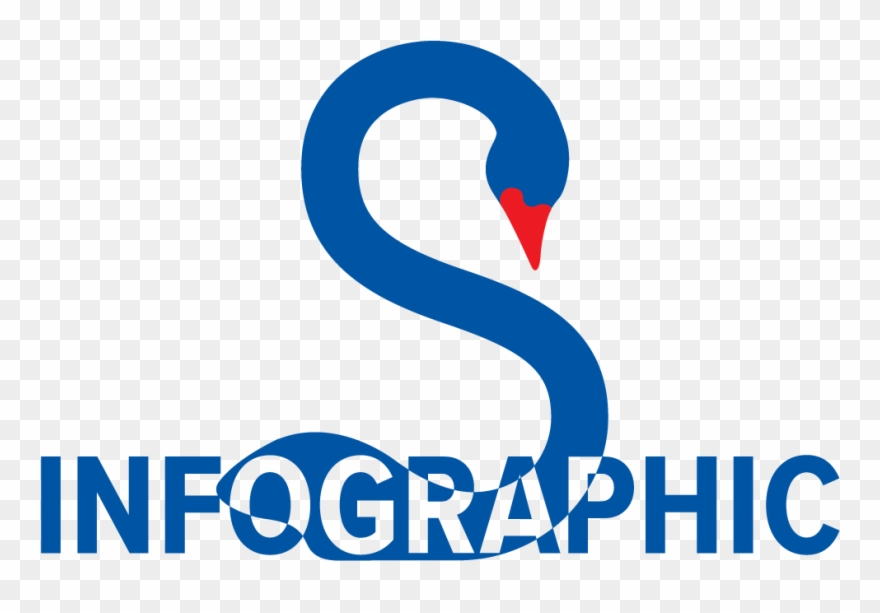 INFOGRAPHIC