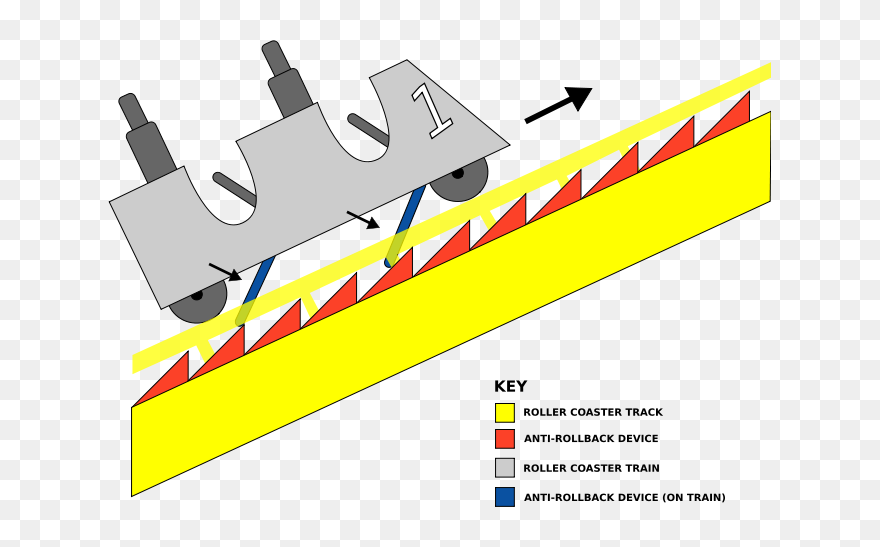 1

KEY
ROLLER COASTER TRACK
ANTI-ROLLBACK DEVICE
ROLLER COASTER TRAIN
ANTI-ROLLBACK DEVICE (ON TRAIN)