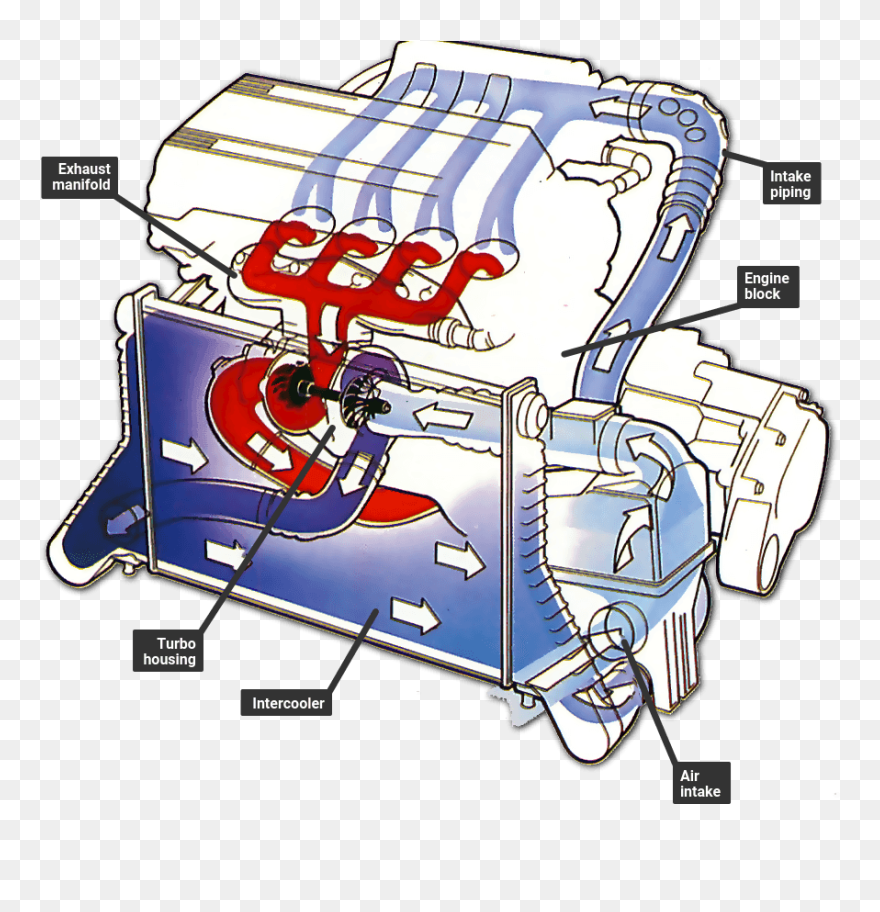 Exhaust manifold

Intake piping

Engine block

Turbo housing

Intercooler

Air intake