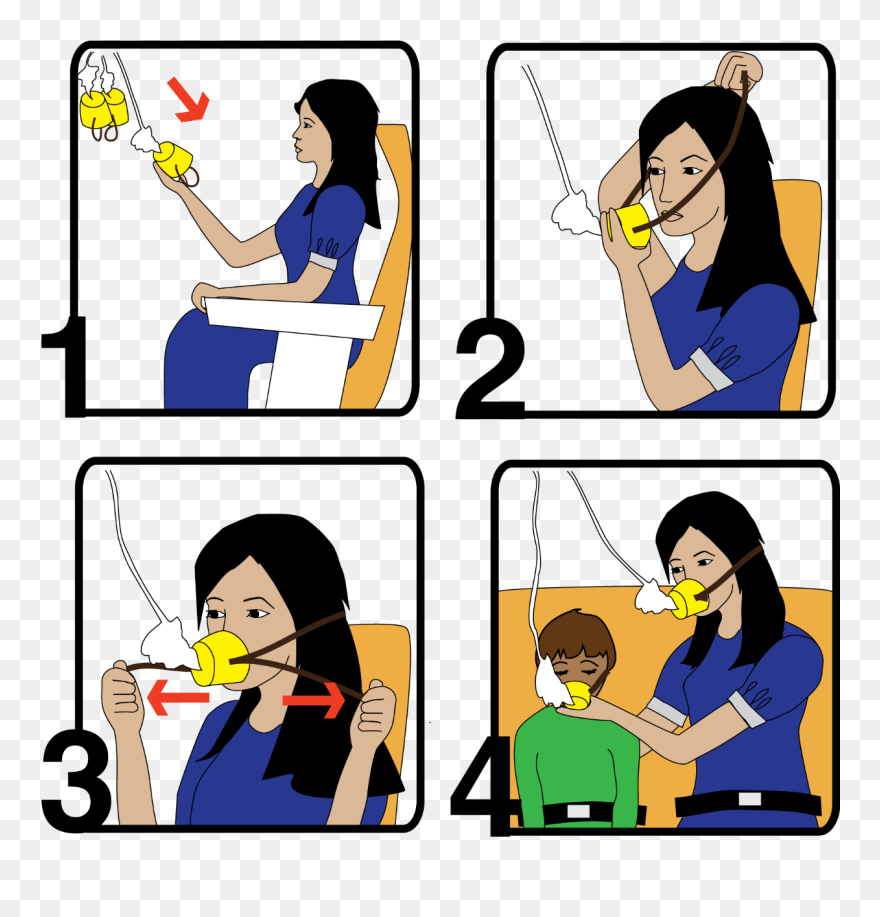 1

2

3

4