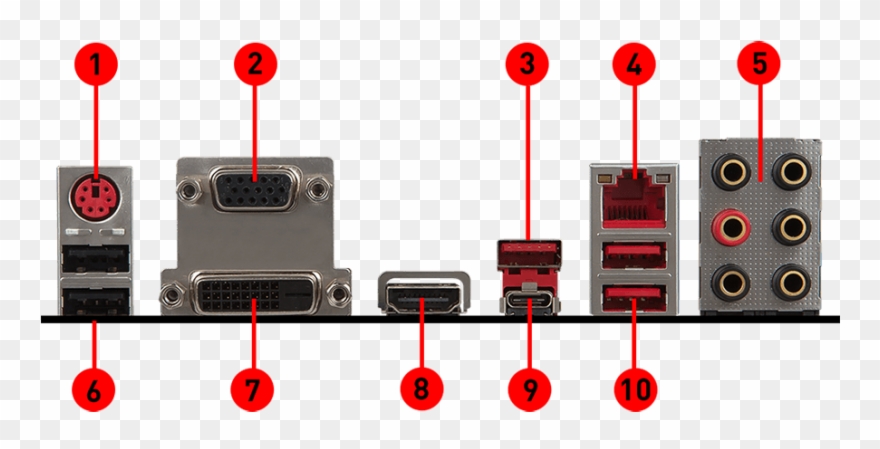 1
2
3
4
5
6
7
8
9
10