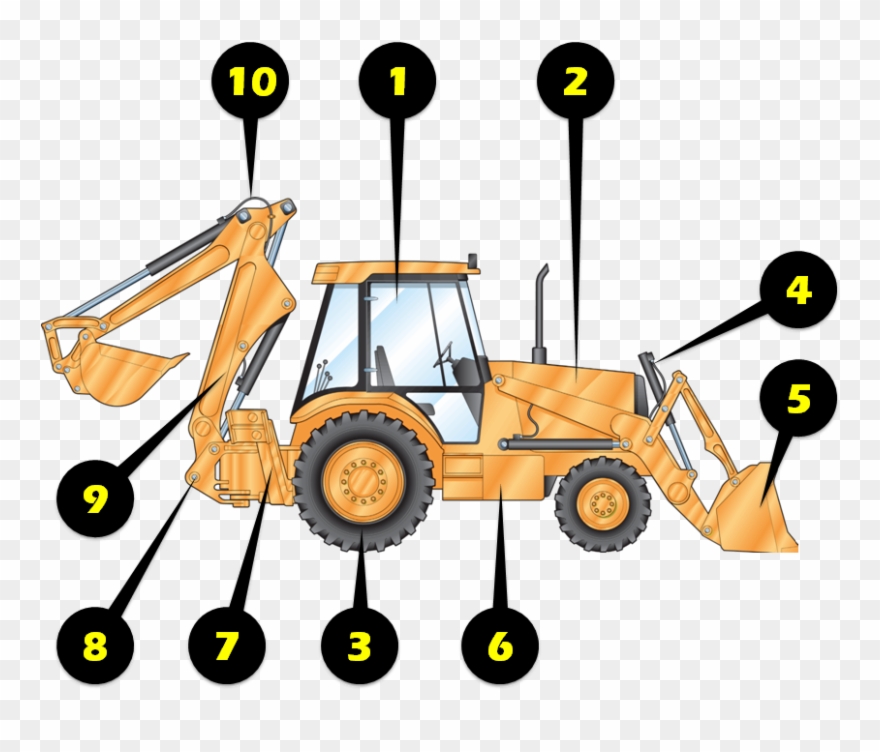 10
1
2
4
5
9
8
7
3
6