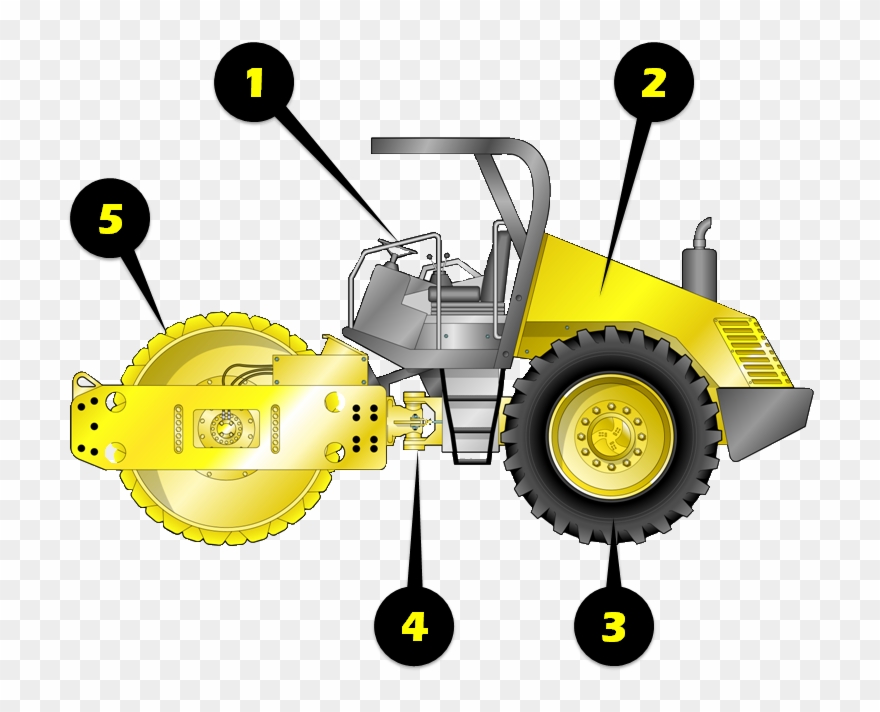 1
2
5
4
3